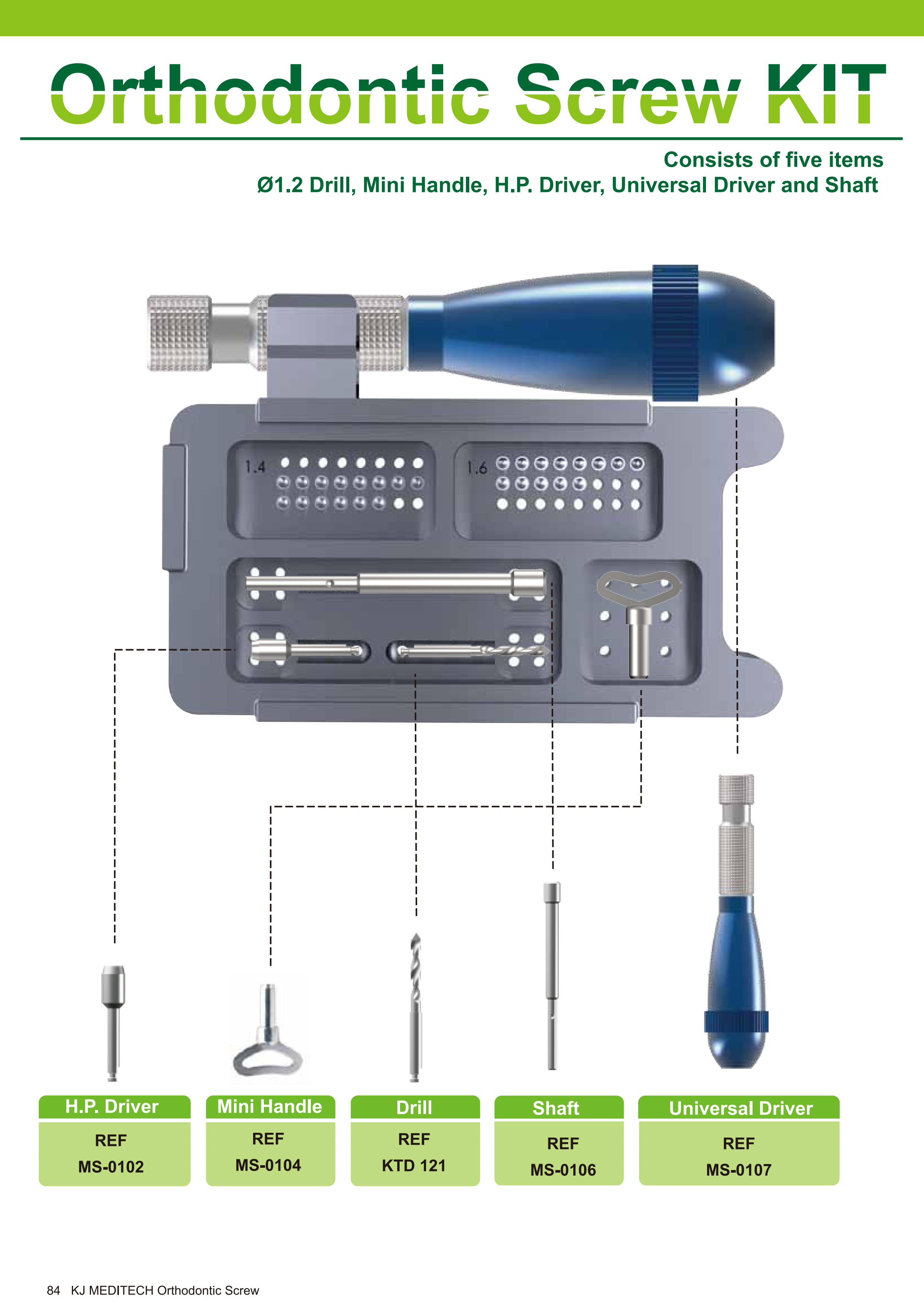 Orthodontic Screw KIT

Consists of five items
Ø1.2 Drill, Mini Handle, H.P. Driver, Universal Driver and Shaft

1.4

1.6

H.P. Driver
REF
MS-0102

Mini Handle
REF
MS-0104

Drill
REF
KTD 121

Shaft
REF
MS-0106

Universal Driver
REF
MS-0107

84 KJ MEDITECH Orthodontic Screw